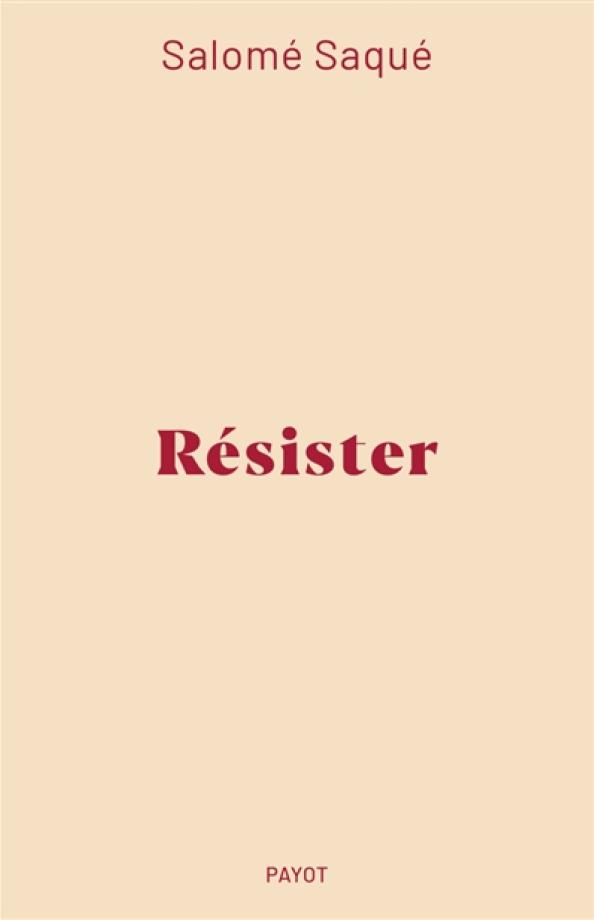 Salomé Saqué

Résister

PAYOT